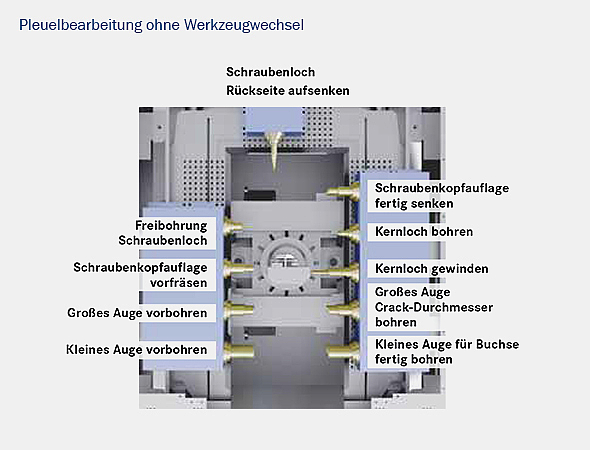 Pleuelbearbeitung ohne Werkzeugwechsel

Schraubenloch
Rückseite aufsenken

Freibohrung
Schraubenloch

Schraubenkopfauflage
vorfräsen

Großes Auge vorbohren

Kleines Auge vorbohren

Schraubenkopfauflage
fertig senken

Kernloch bohren

Kernloch gewinden

Großes Auge
Crack-Durchmesser
bohren

Kleines Auge für Buchse
fertig bohren